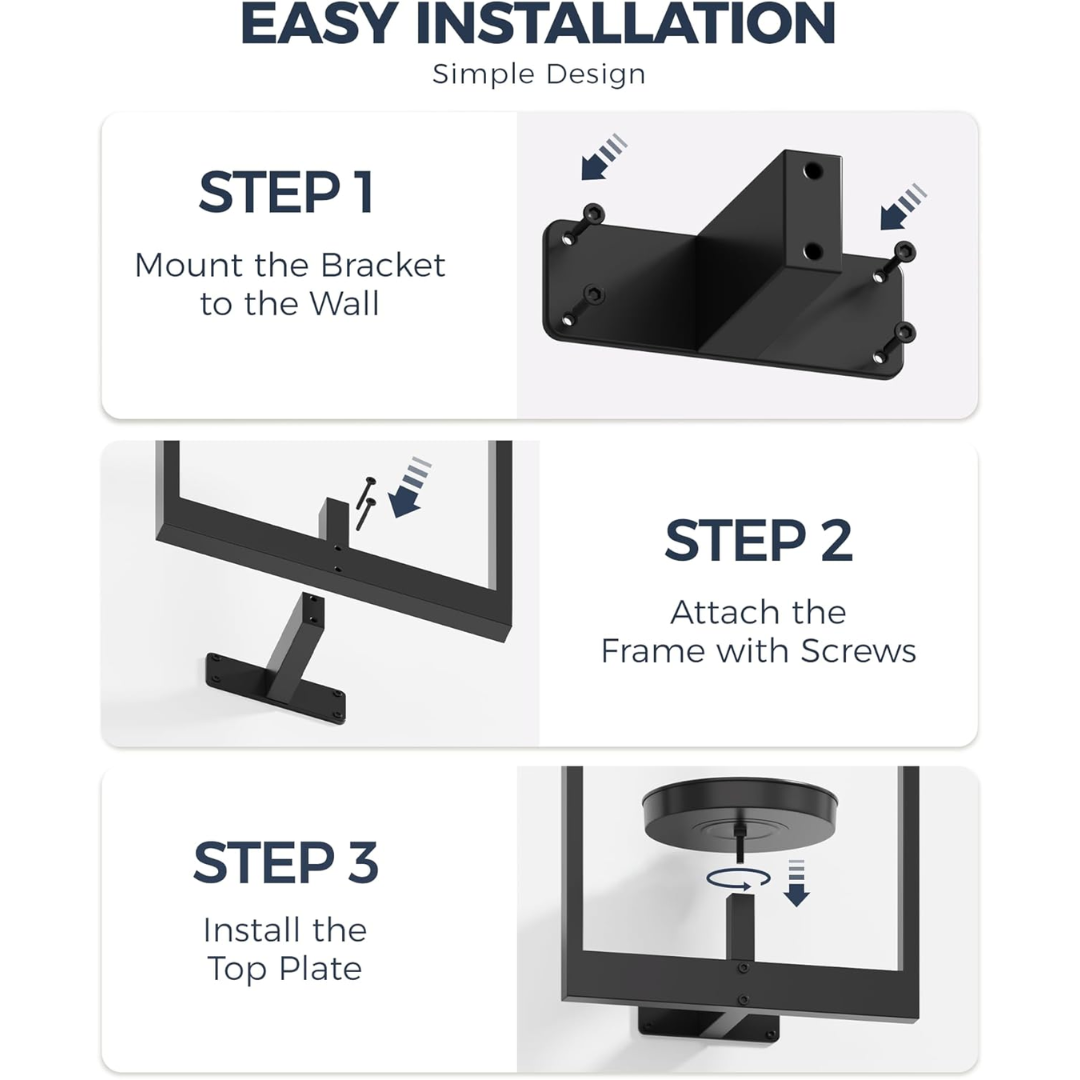 EASY INSTALLATION
Simple Design

STEP 1
Mount the Bracket to the Wall

STEP 2
Attach the Frame with Screws

STEP 3
Install the Top Plate